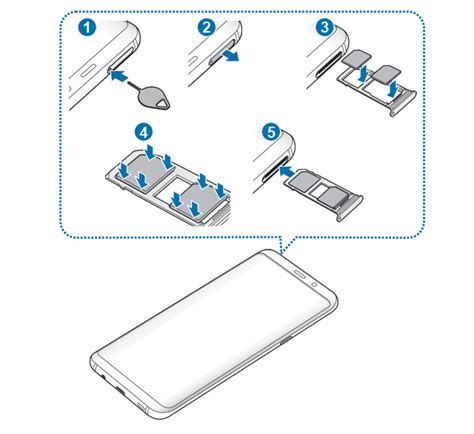 1
2
3
4
5